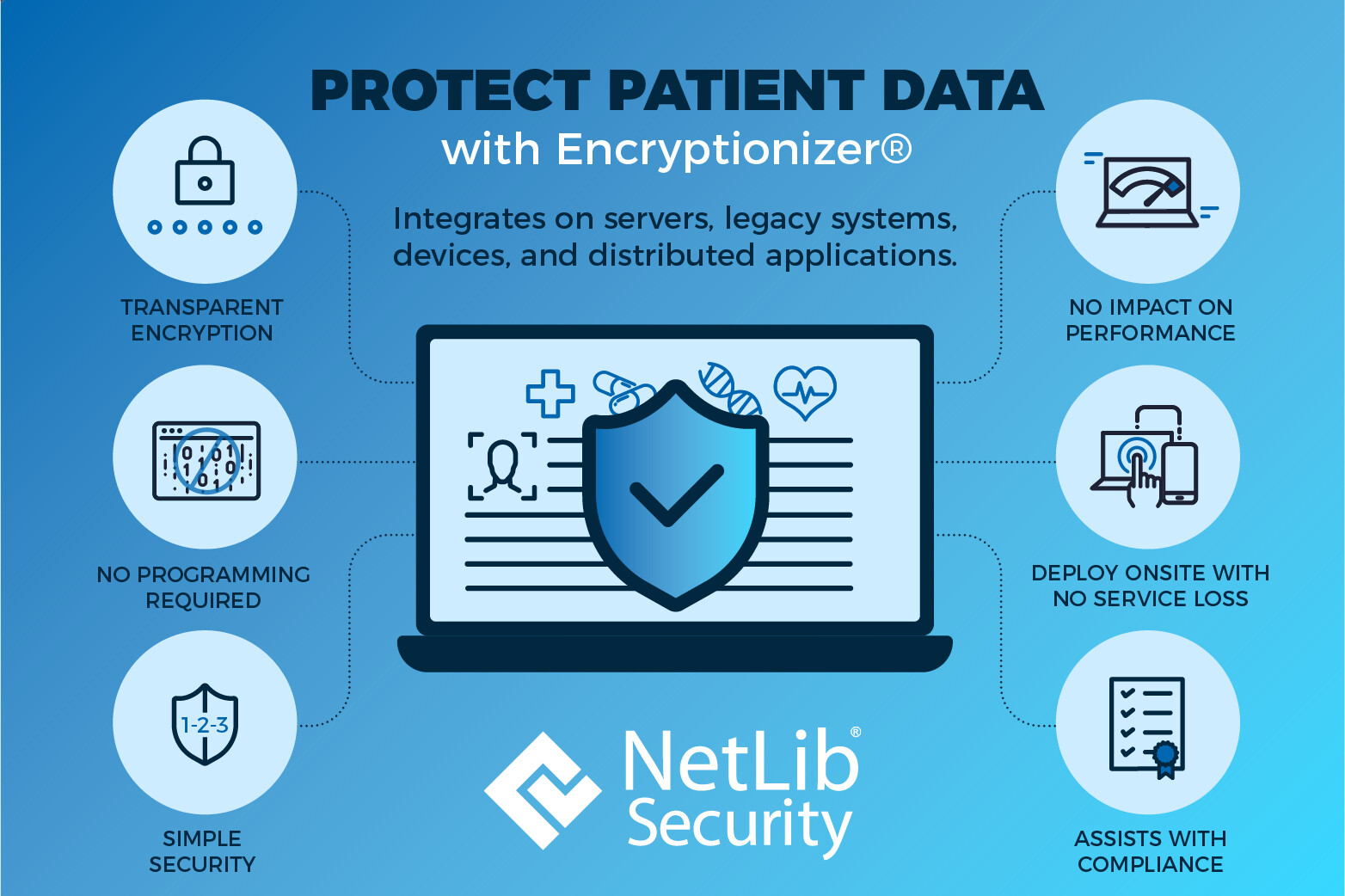 PROTECT PATIENT DATA
with Encryptionizer®

Integrates on servers, legacy systems, devices, and distributed applications.

TRANSPARENT ENCRYPTION

NO PROGRAMMING REQUIRED

1-2-3

SIMPLE SECURITY

NO IMPACT ON PERFORMANCE

DEPLOY ONSITE WITH NO SERVICE LOSS

ASSISTS WITH COMPLIANCE

NetLib® Security