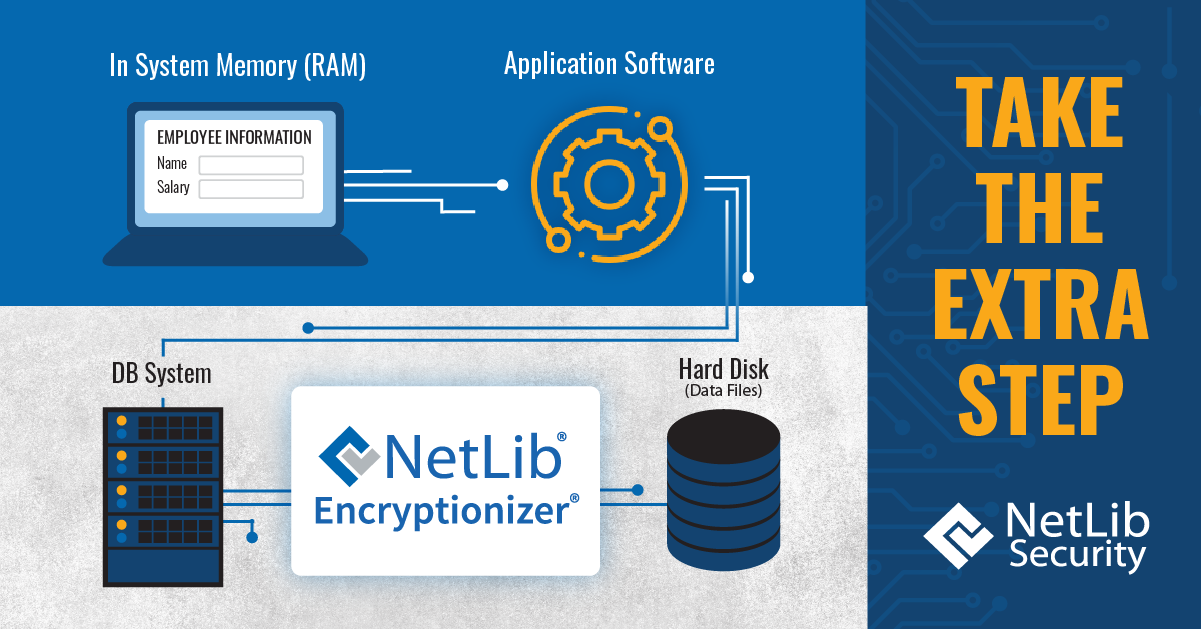 In System Memory (RAM)

EMPLOYEE INFORMATION
Name
Salary

Application Software

DB System

NetLib®
Encryptionizer®

Hard Disk
(Data Files)

TAKE THE EXTRA STEP

NetLib Security